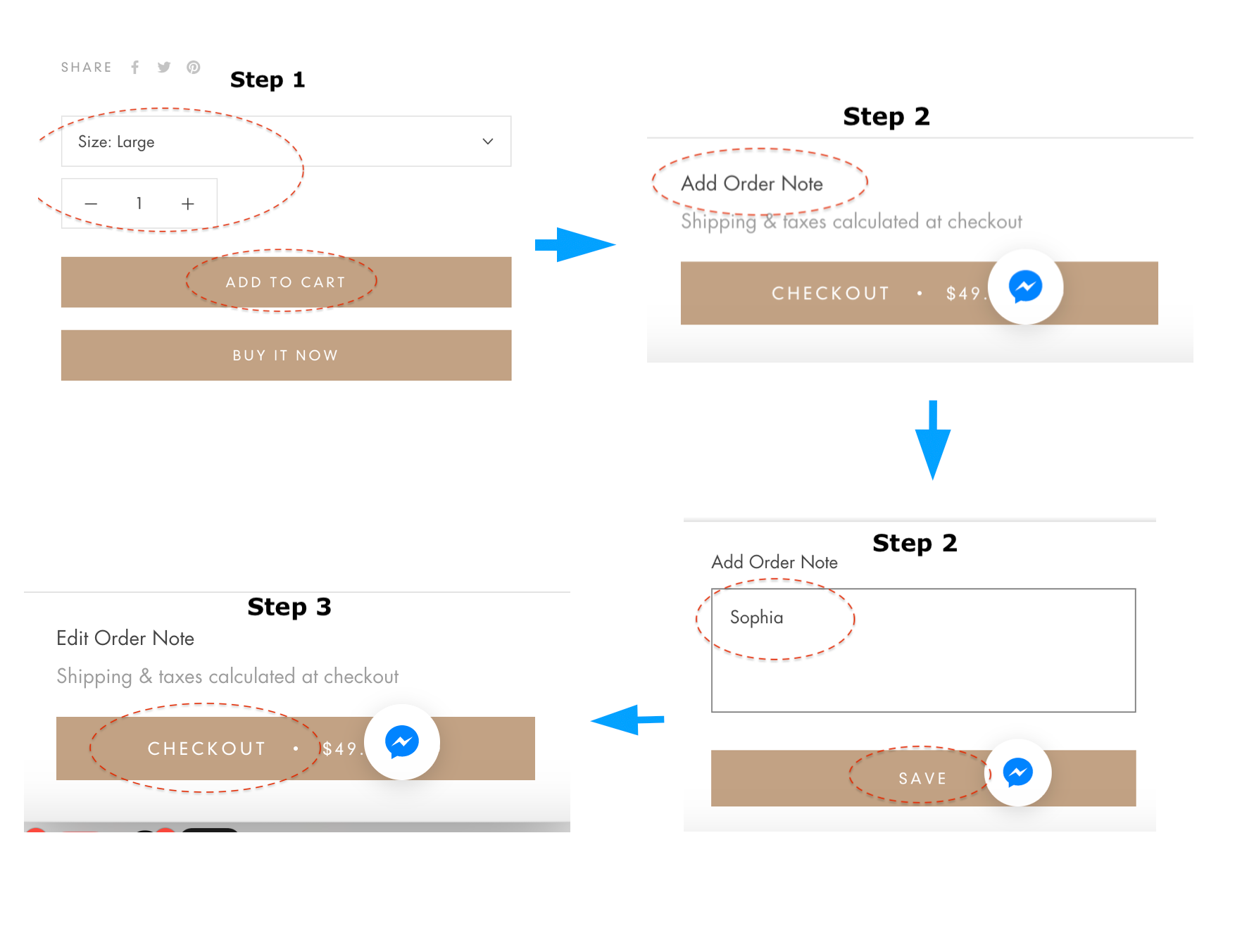 SHARE

Step 1

Size: Large

− 1 +

ADD TO CART

BUY IT NOW

Step 2

Add Order Note

Shipping & taxes calculated at checkout

CHECKOUT • $49.

Step 2

Add Order Note

Sophia

SAVE

Step 3

Edit Order Note

Shipping & taxes calculated at checkout

CHECKOUT • $49.